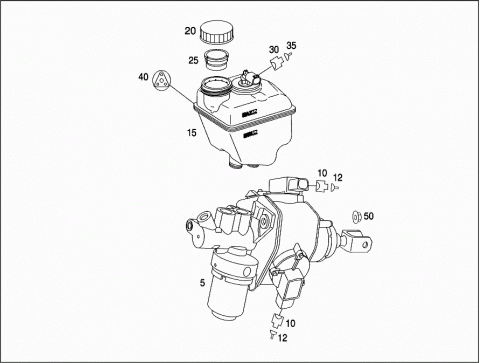 20
30
35
25
40
15
10
12
50
5
10
12