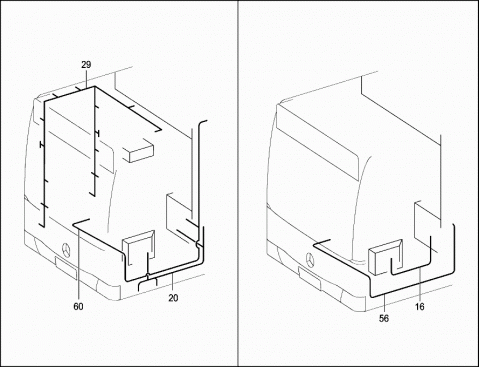 29

60

20

56

16