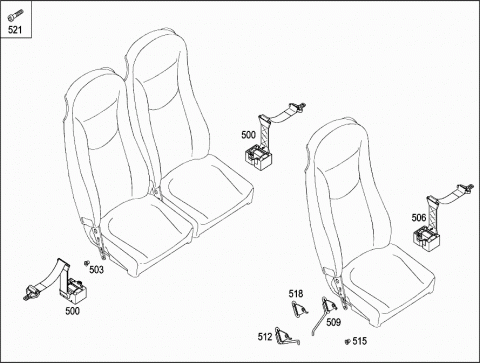 521

500

506

503

500

518

509

512

515