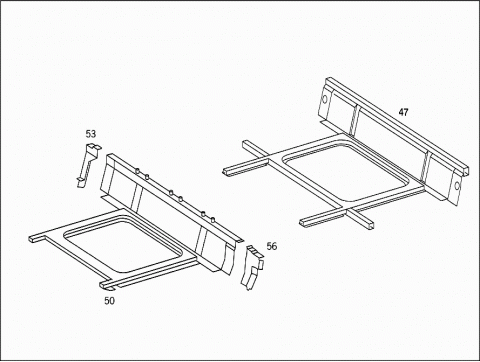 47

53

56

50