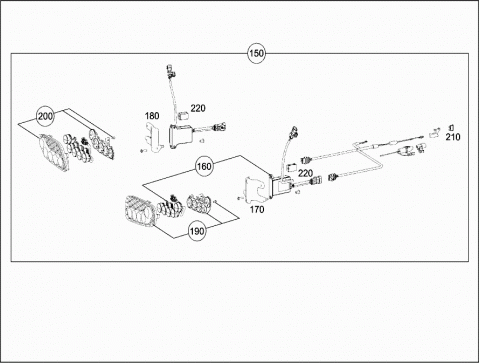 150

200

180

220

210

160

220

170

190