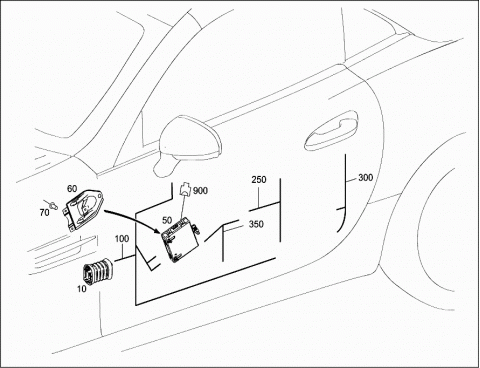 60
70
900
250
300
50
350
100
10