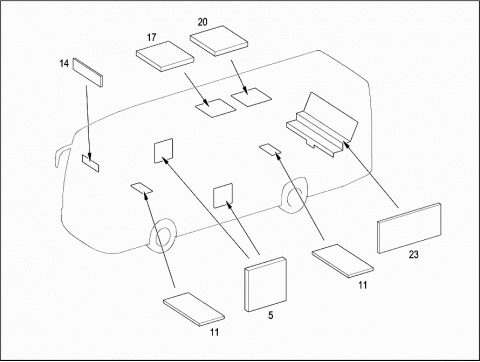 20
17
14
23
11
5
11