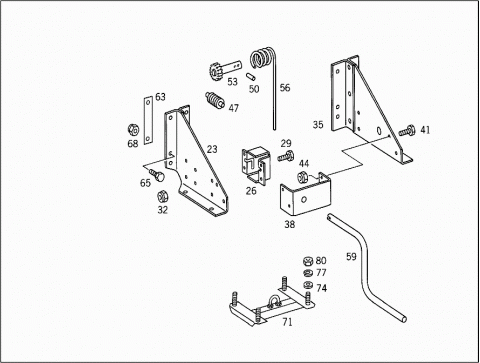 53
50
56
63
47
35
41
68
23
29
44
65
26
32
38
59
80
77
74
71