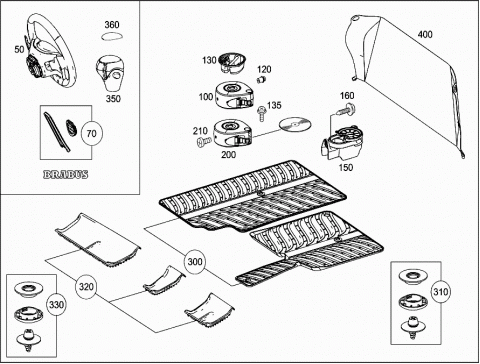 50
360
350
70
BRABUS
130
120
100
135
210
200
160
150
400
300
320
330
310