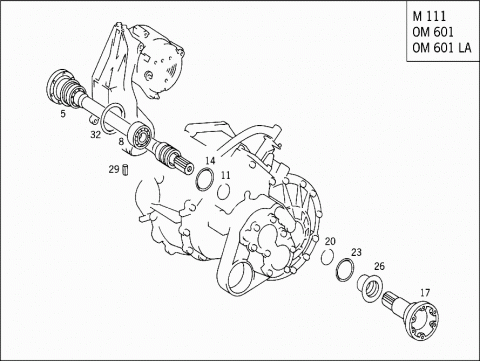 M 111
OM 601
OM 601 LA

5
32
8
29
14
11
20
23
26
17