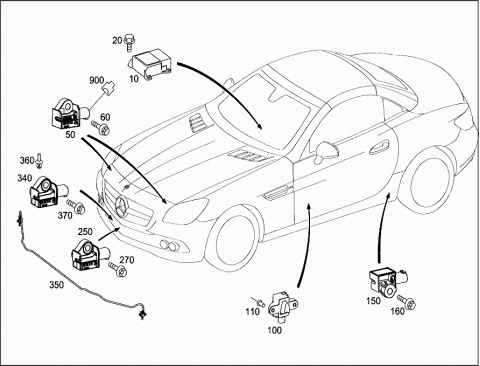 20
10
900
60
50
360
340
370
250
270
350
110
100
150
160