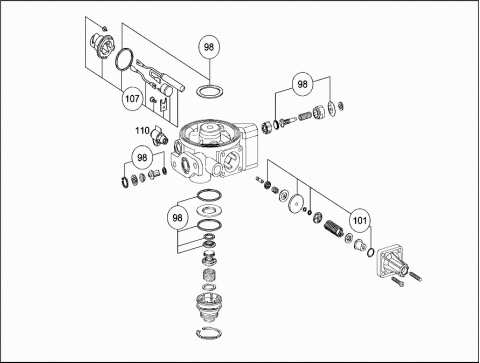 98
98
107
110
98
98
101