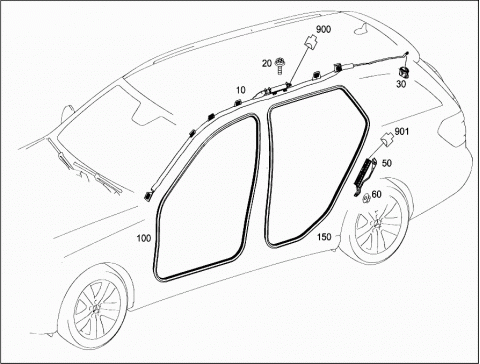 900
20
10
30
901
50
60
100
150