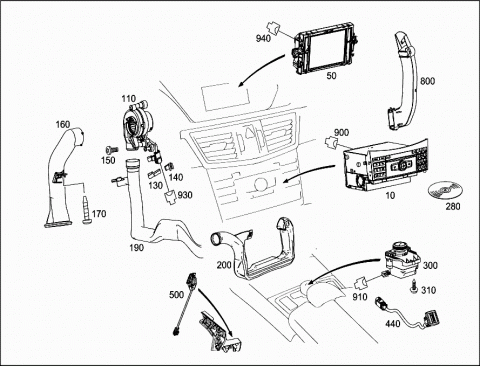 940
50
800
110
160
900
150
140
130
930
10
280
170
190
200
300
310
910
500
440