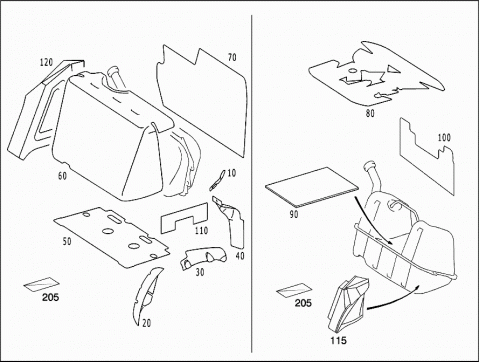 120
70
60
10
110
50
40
30
205
20
80
100
90
205
115