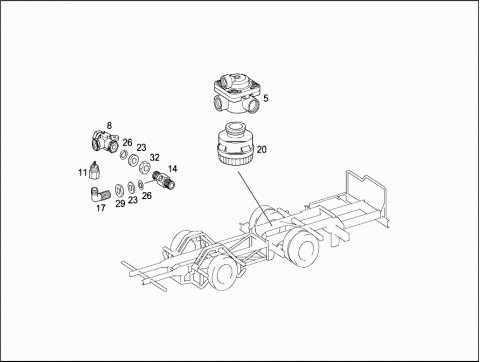 5
8
26
23
32
20
11
14
17
29
23
26