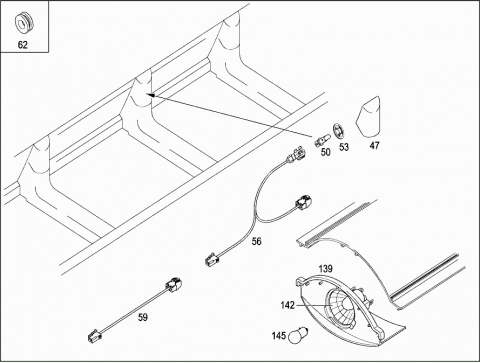 62
50
53
47
56
139
142
59
145