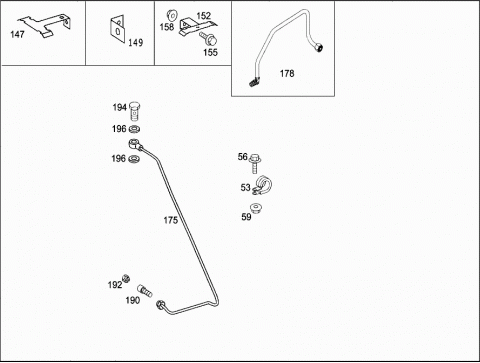 147

149

158
152
155

178

194
196
196

56
53
59

175

192
190