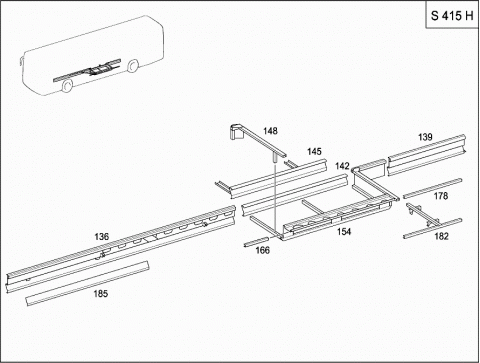 S 415 H

148

139

145

142

178

136

154

182

166

185