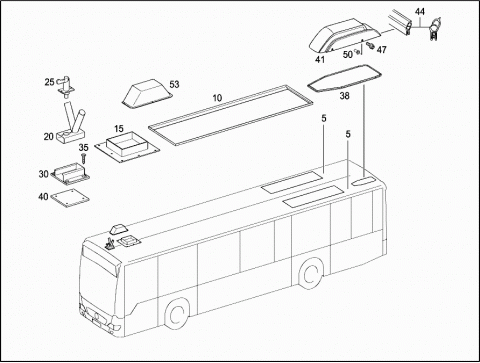 44
41
50
47
25
53
10
38
20
15
5
5
35
30
40