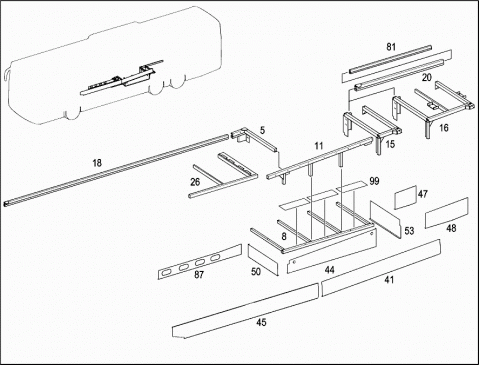 81
20
16
5
11
15
18
26
99
47
53
48
8
87
50
44
41
45