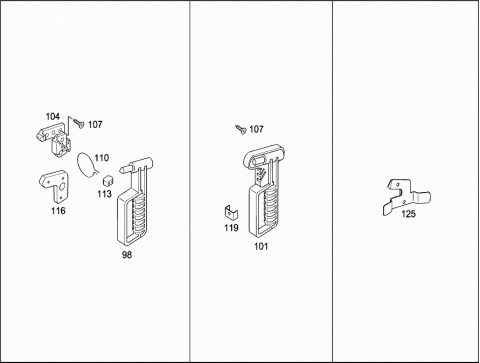 104
107
110
113
116
98

107
119
101

125