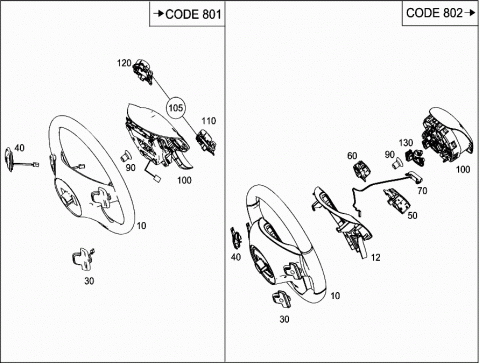 →CODE 801

120
105
110
40
90
100
10
30

CODE 802→

130
60
90
100
70
50
12
40
10
30