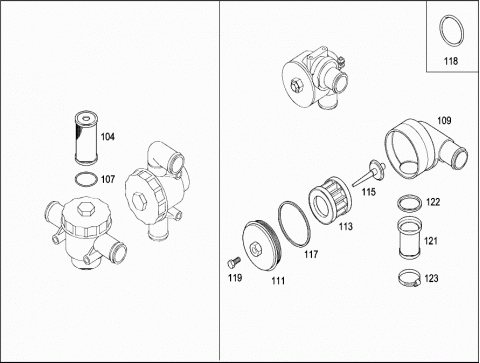 104
107
118
109
115
122
113
121
117
119
111
123