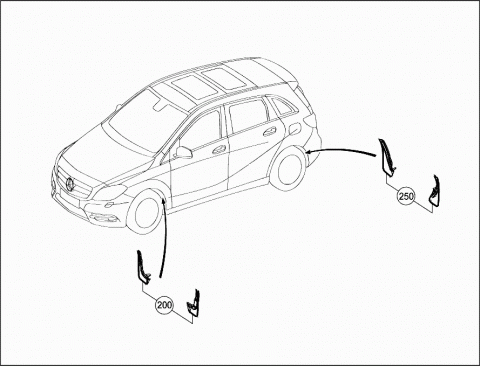 250

200