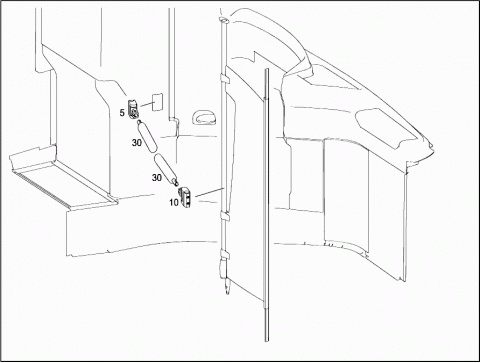 5
30
30
10