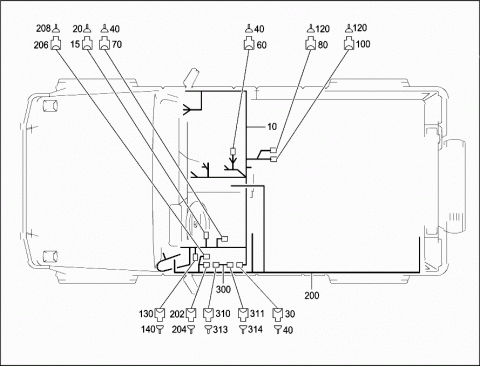 208
206
20
15
40
70
40
60
120
80
120
100
10
300
200
130
140
202
204
310
313
311
314
30
40