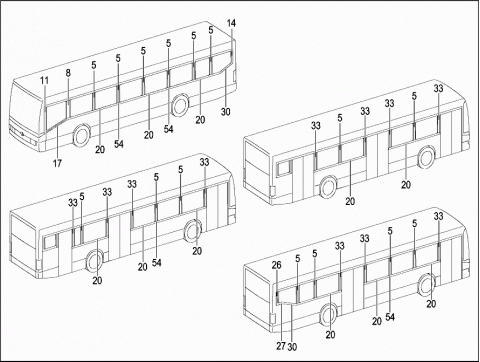 11 8 5 5 5 5 5 5 14

17 20 54 20 54 20 30

33 5 33 33 5 33

20 20

33 5 33 33 5 5 33

20 20 54 20

26 5 5 33 33 5 5 33

27 30 20 20 54 20