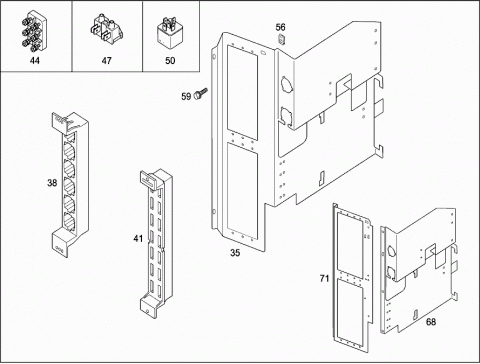 44
47
50
56
59
38
41
35
71
68