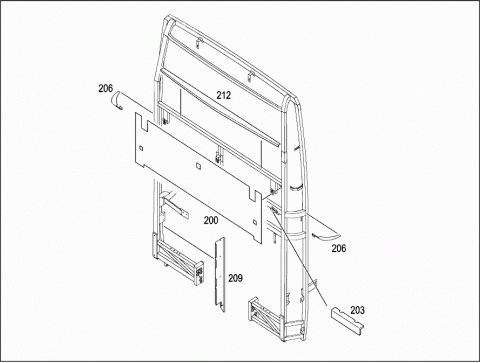 206
212
200
206
209
203