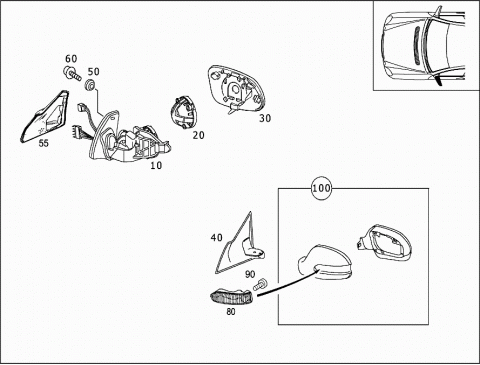 60
50
55
10
20
30
100
40
90
80