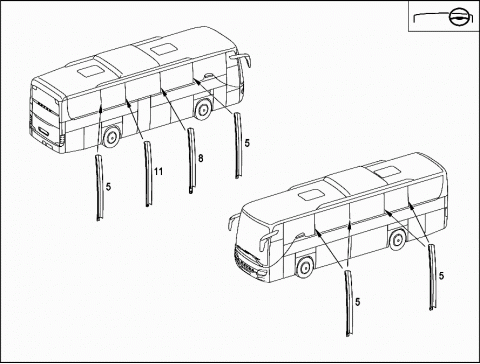 5
11
8
5
5
5