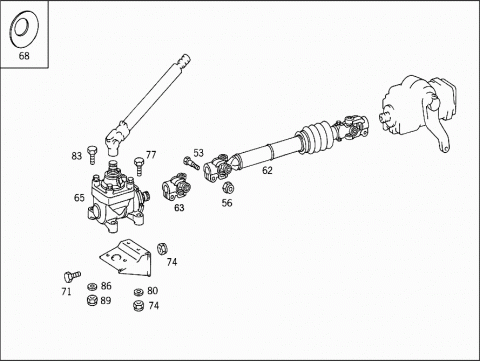 68
83
77
53
62
65
63
56
74
71
86
89
80
74