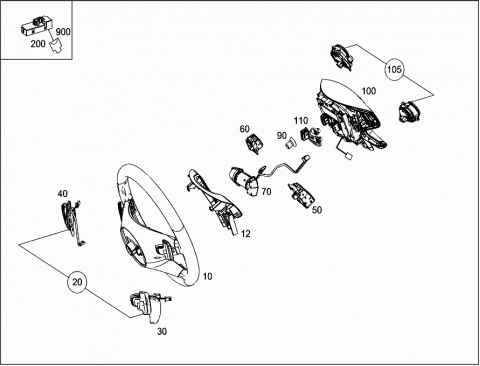 900
200
105
100
110
60
90
70
50
40
12
10
20
30