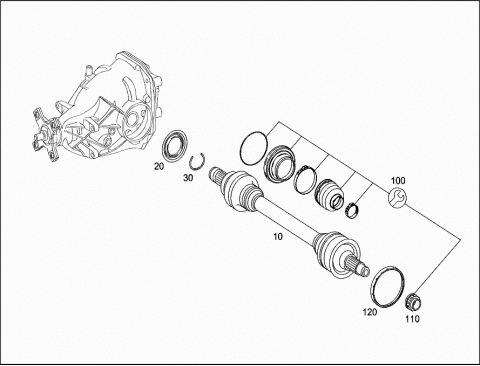 20
30
100
10
120
110