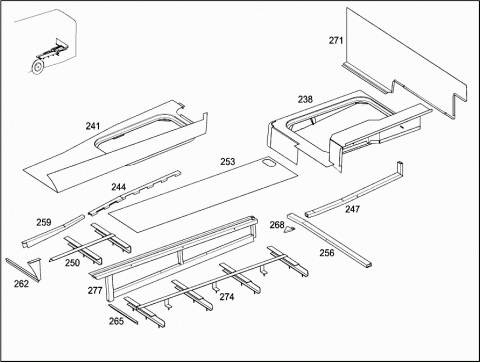 271
238
241
253
244
247
259
268
256
250
262
277
274
265