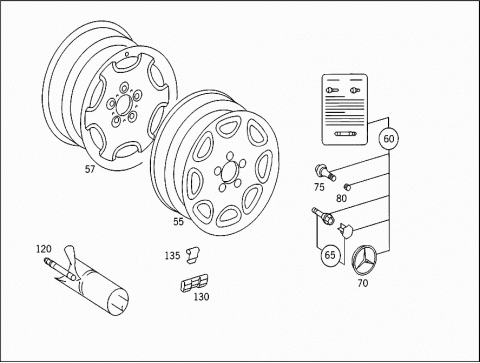 57
55
60
75
80
65
70
120
135
130