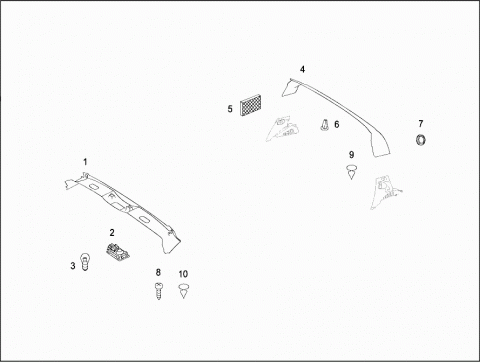 4
5
6
7
9
1
2
3
8
10