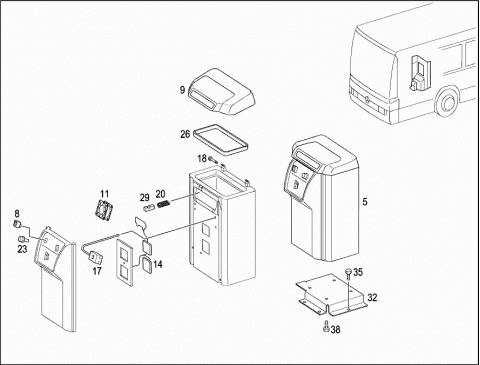 9
26
18
11
29
20
5
8
23
17
14
35
32
38