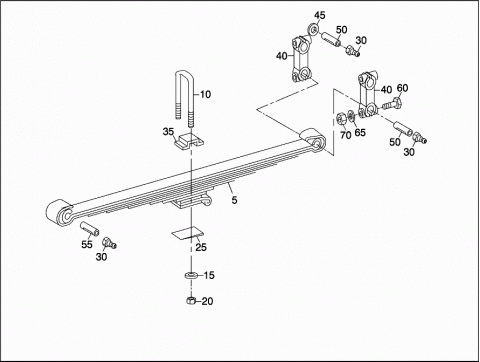 45
50
30
40
10
40
60
35
70
65
50
30
5
55
30
25
15
20