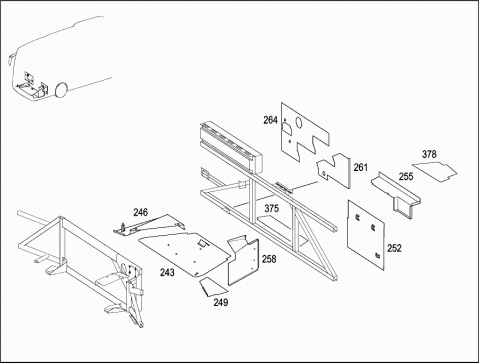 264
378
261
255
375
246
252
258
243
249