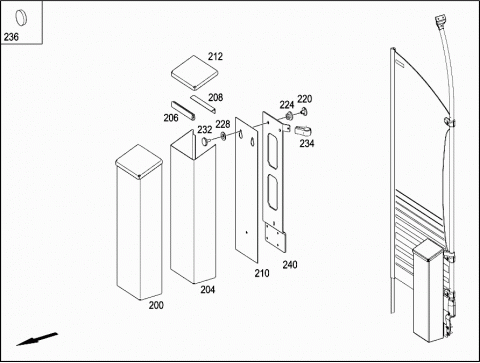 236

212

208

206

224 220

232 228

234

210

240

204

200