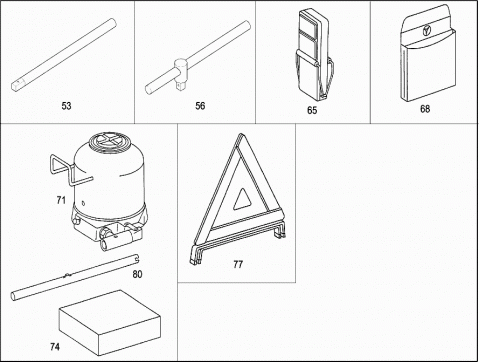 53

56

65

68

71

80

74

77