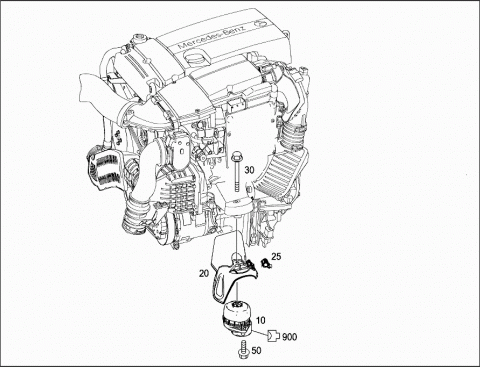 Mercedes-Benz
30
25
20
10
900
50