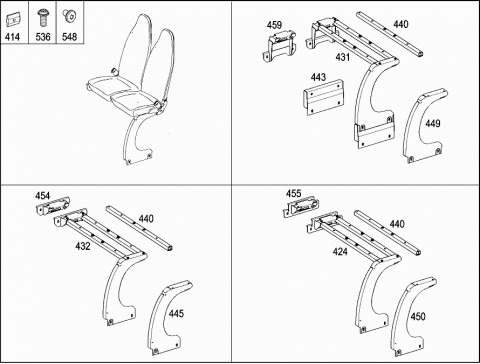 414
536
548

459
440
431
443
449

454
440
432
445

455
440
424
450