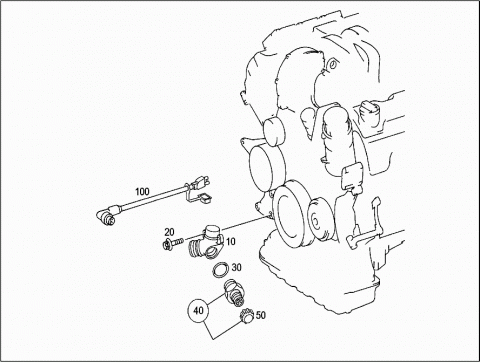 100
20
10
30
40
50