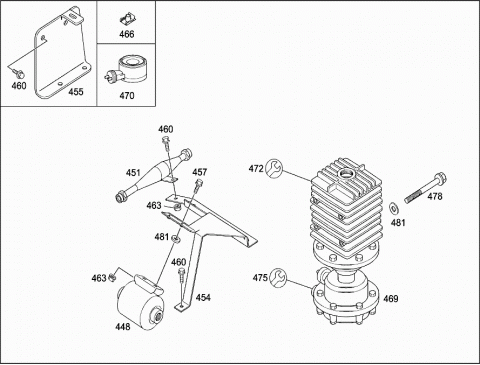 460
455
466
470
460
451
457
463
481
460
463
454
448
472
478
481
475
469