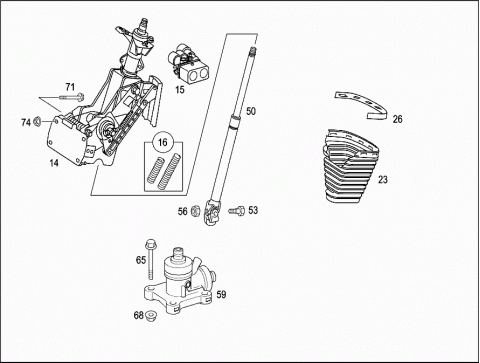 71
74
14
15
16
50
26
23
56
53
65
59
68