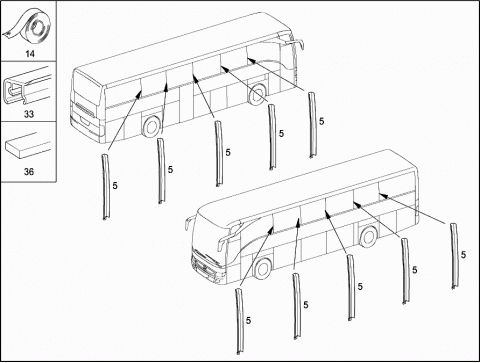 14

33

36

5

5

5

5

5

5

5

5

5

5