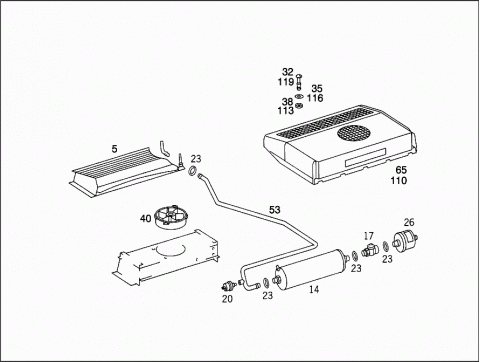 32
119
35
116
38
113
5
23
65
110
53
40
26
17
23
23
20
23
14